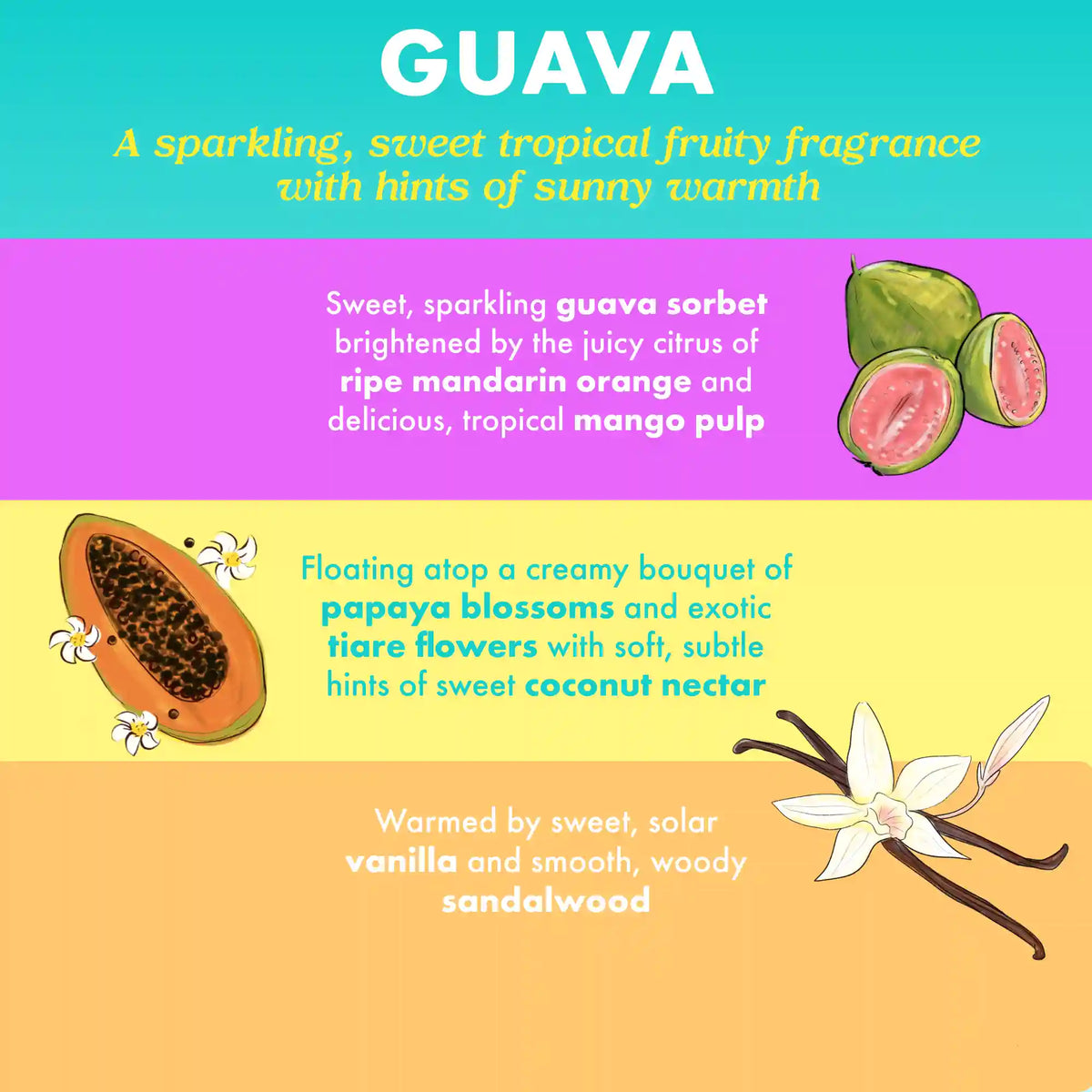 GUAVA

A sparkling, sweet tropical fruity fragrance with hints of sunny warmth

Sweet, sparkling guava sorbet brightened by the juicy citrus of ripe mandarin orange and delicious, tropical mango pulp

Floating atop a creamy bouquet of papaya blossoms and exotic tiare flowers with soft, subtle hints of sweet coconut nectar

Warmed by sweet, solar vanilla and smooth, woody sandalwood